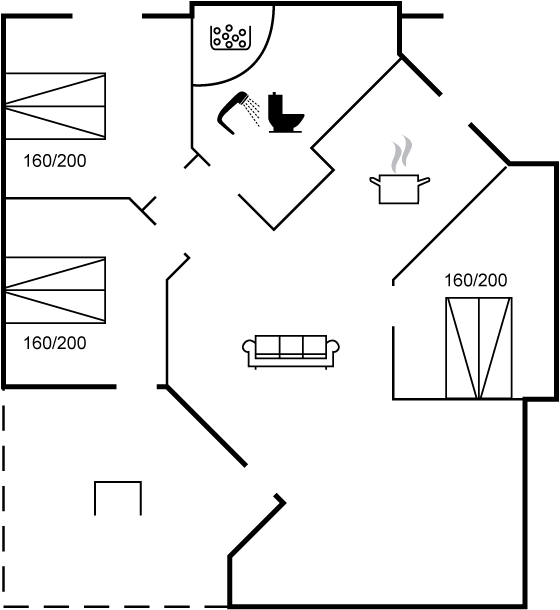 160/200

160/200

160/200