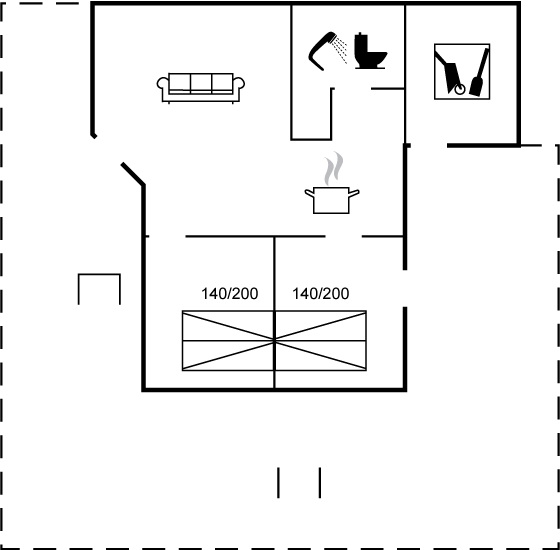 140/200

140/200