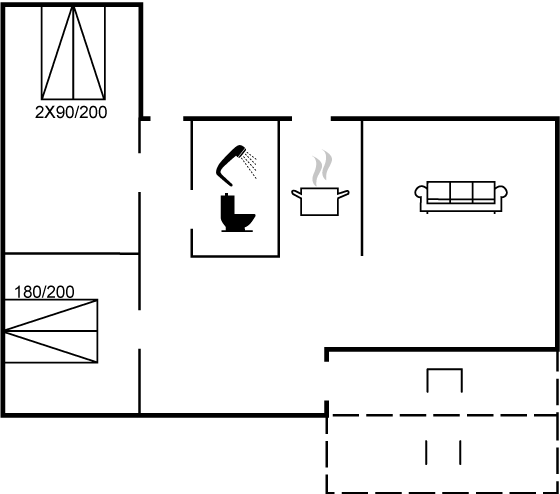 2X90/200

180/200