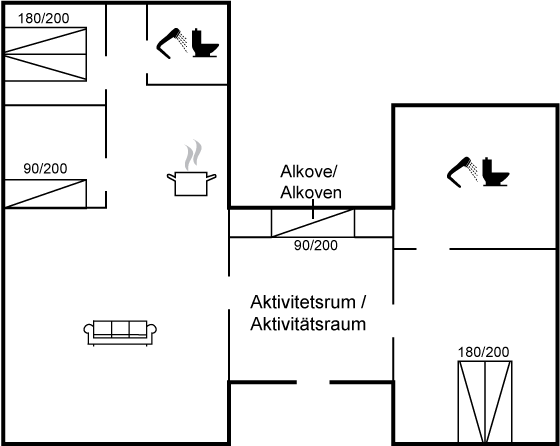 180/200

90/200

Alkove/
Alkoven

90/200

Aktivitetsrum /
Aktivitätsraum

180/200