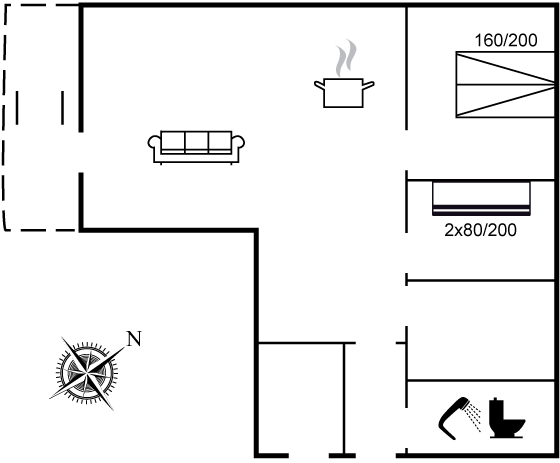 160/200

2x80/200

N