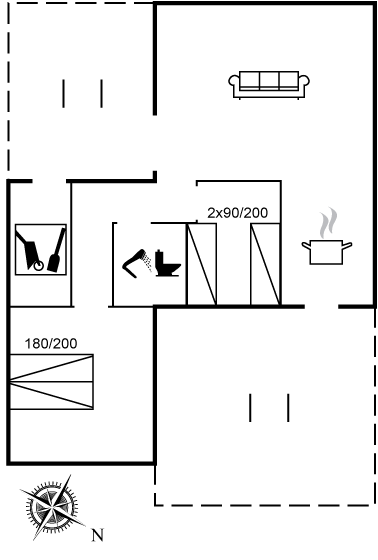 2x90/200

180/200

N