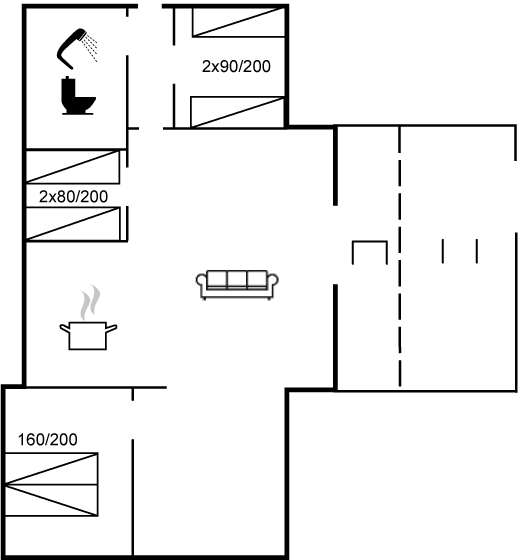 2x90/200

2x80/200

160/200