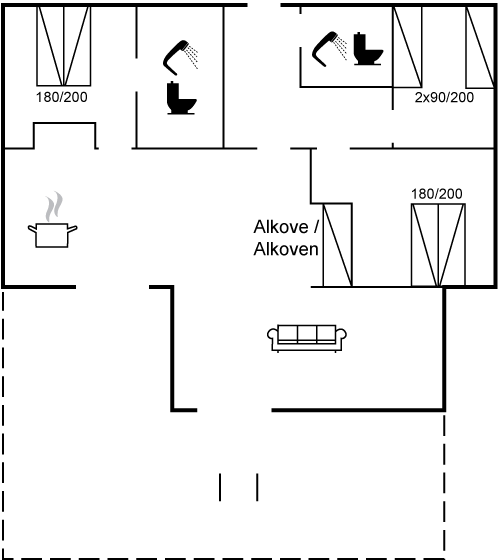 180/200

2x90/200

180/200

Alkove /
Alkoven