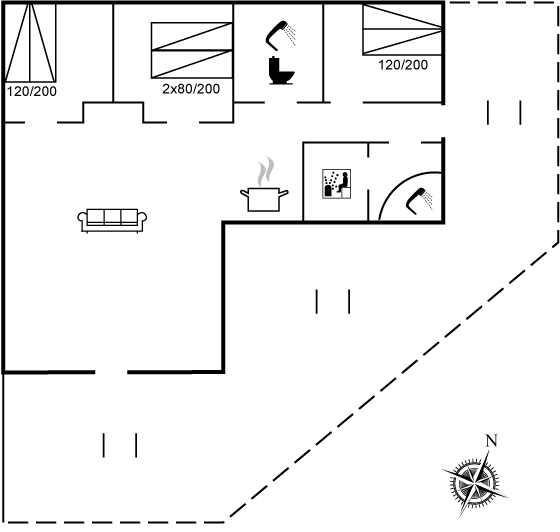 120/200

2x80/200

120/200

N