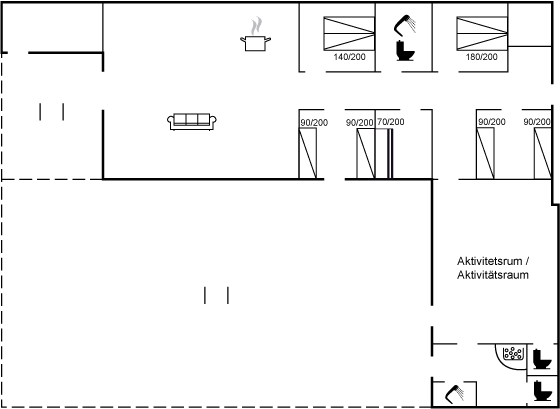 140/200

180/200

90/200

90/200

70/200

90/200

90/200

Aktivitetsrum /
Aktivitätsraum