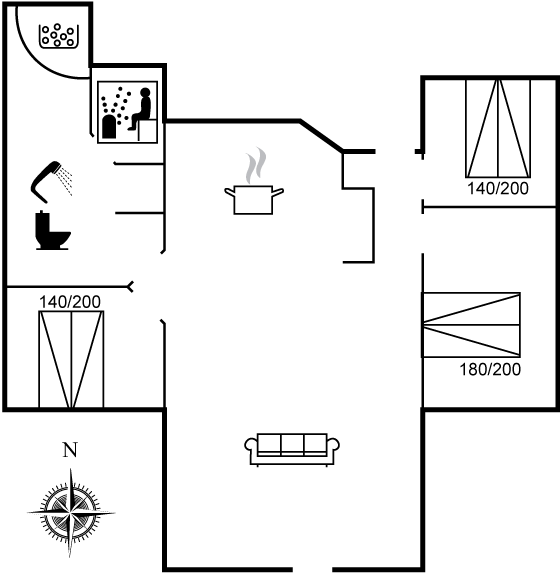 140/200

140/200

180/200

N