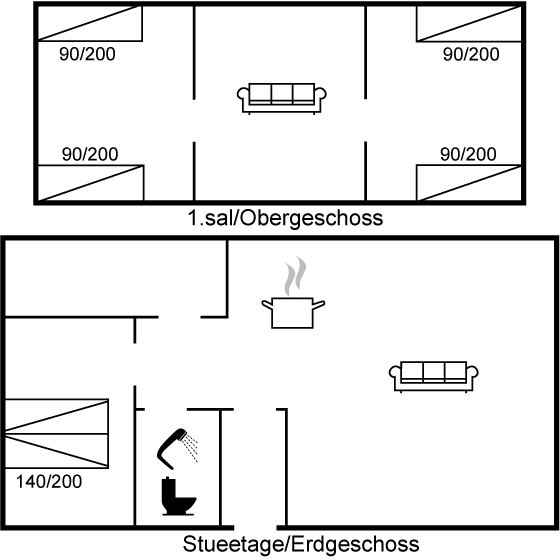 90/200

90/200

90/200

90/200

1.sal/Obergeschoss

140/200

Stueetage/Erdgeschoss