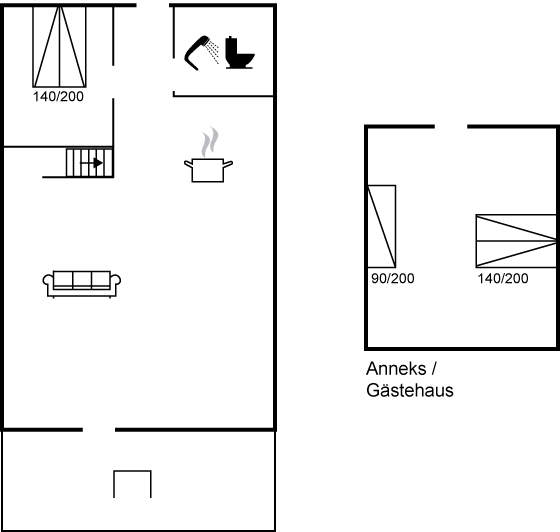 140/200

90/200

140/200

Anneks /
Gästehaus