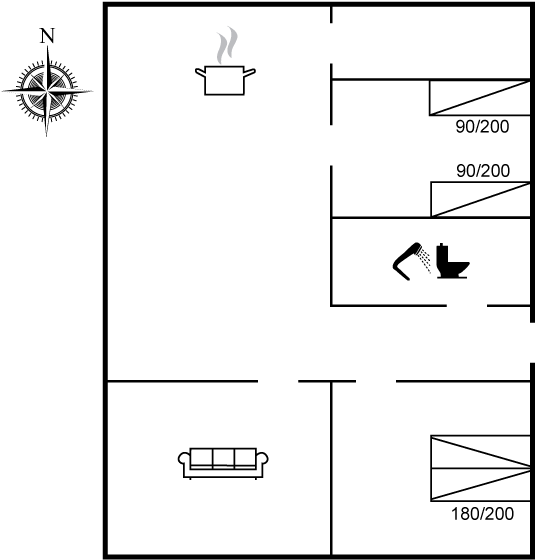 N

90/200

90/200

180/200