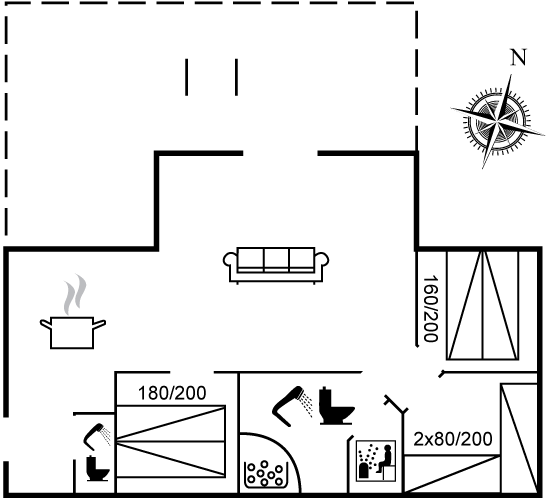 N

160/200

180/200

2x80/200