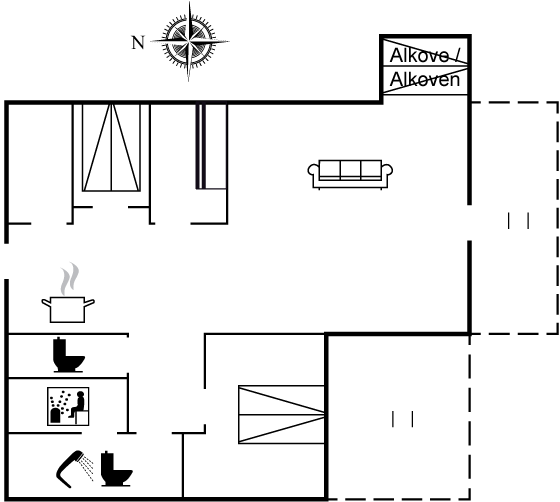 N

Alkove /
Alkoven