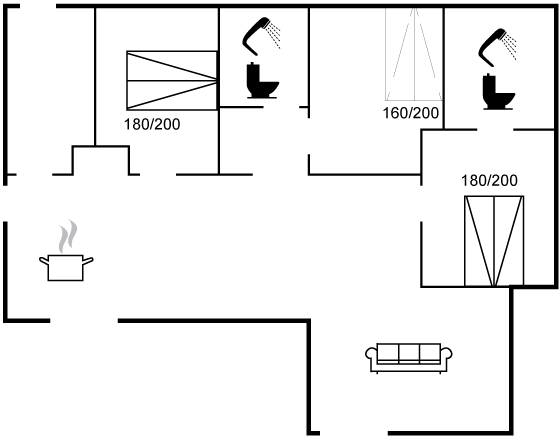 180/200

160/200

180/200