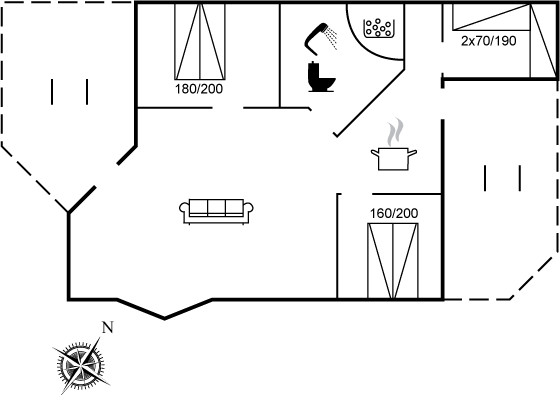 180/200

2x70/190

160/200

N