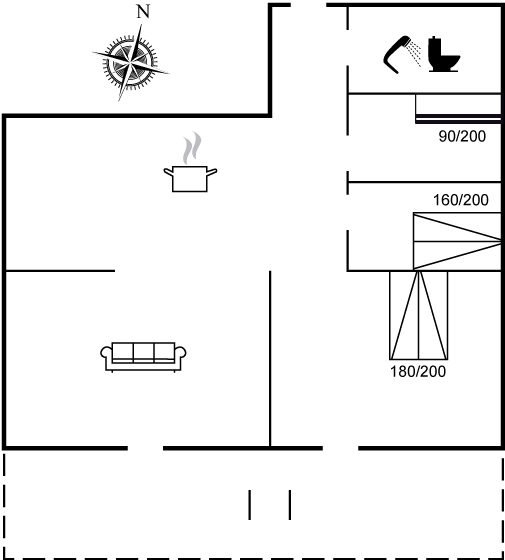 N

90/200

160/200

180/200