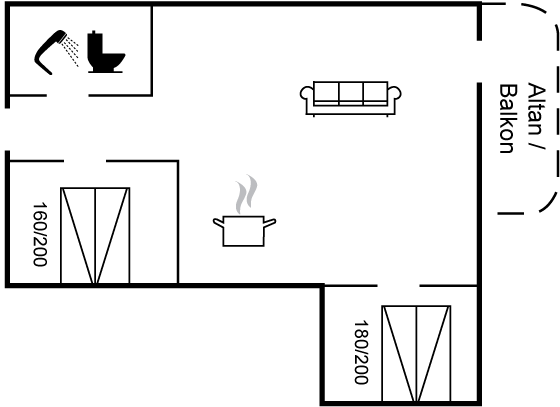 Altan /
Balkon

160/200

180/200