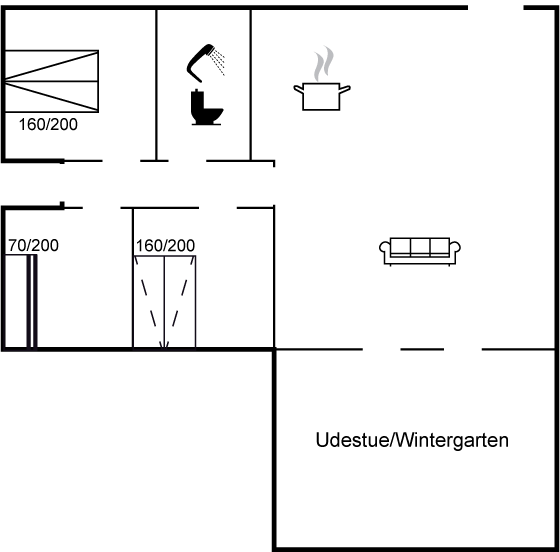 160/200

70/200

160/200

Udestue/Wintergarten