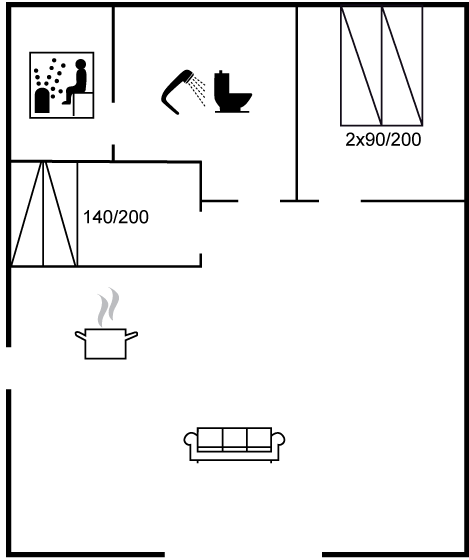 2x90/200

140/200