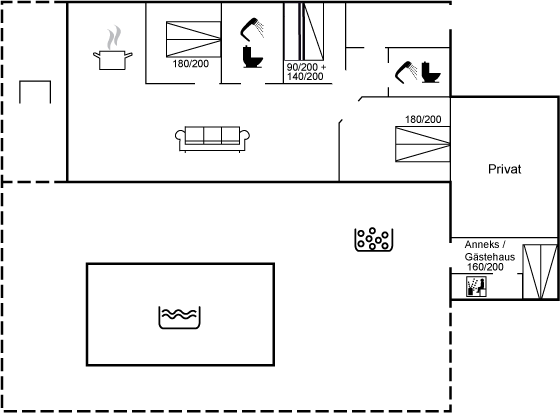 180/200

90/200 +
140/200

180/200

Privat

Anneks /
Gästehaus
160/200