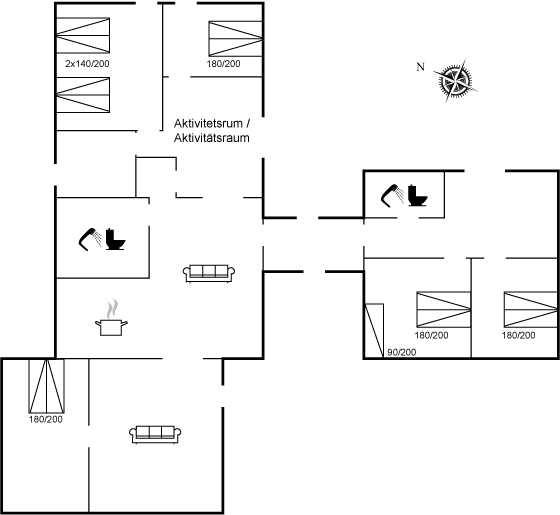 2x140/200

180/200

N

Aktivitetsrum /
Aktivitätsraum

180/200

180/200

90/200

180/200